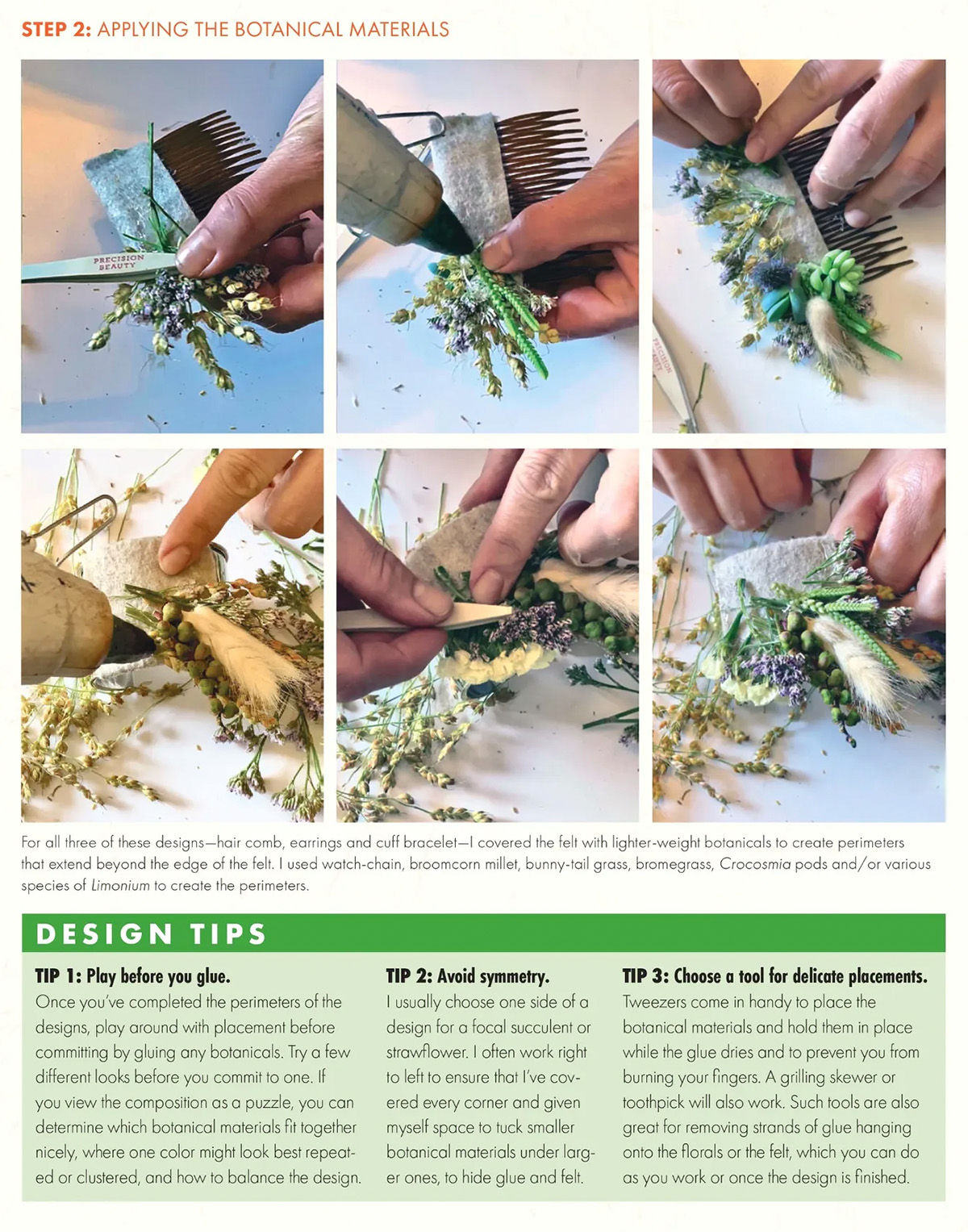 STEP 2: APPLYING THE BOTANICAL MATERIALS

PRECISION BEAUTY

PRECISION BEAUTY

For all three of these designs—hair comb, earrings and cuff bracelet—I covered the felt with lighter-weight botanicals to create perimeters that extend beyond the edge of the felt. I used watch-chain, broomcorn millet, bunny-tail grass, bromegrass, Crocosmia pods and/or various species of Limonium to create the perimeters.

DESIGN TIPS

TIP 1: Play before you glue.
Once you've completed the perimeters of the designs, play around with placement before committing by gluing any botanicals. Try a few different looks before you commit to one. If you view the composition as a puzzle, you can determine which botanical materials fit together nicely, where one color might look best repeated or clustered, and how to balance the design.

TIP 2: Avoid symmetry.
I usually choose one side of a design for a focal succulent or strawflower. I often work right to left to ensure that I've covered every corner and given myself space to tuck smaller botanical materials under larger ones, to hide glue and felt.

TIP 3: Choose a tool for delicate placements.
Tweezers come in handy to place the botanical materials and hold them in place while the glue dries and to prevent you from burning your fingers. A grilling skewer or toothpick will also work. Such tools are also great for removing strands of glue hanging onto the florals or the felt, which you can do as you work or once the design is finished.